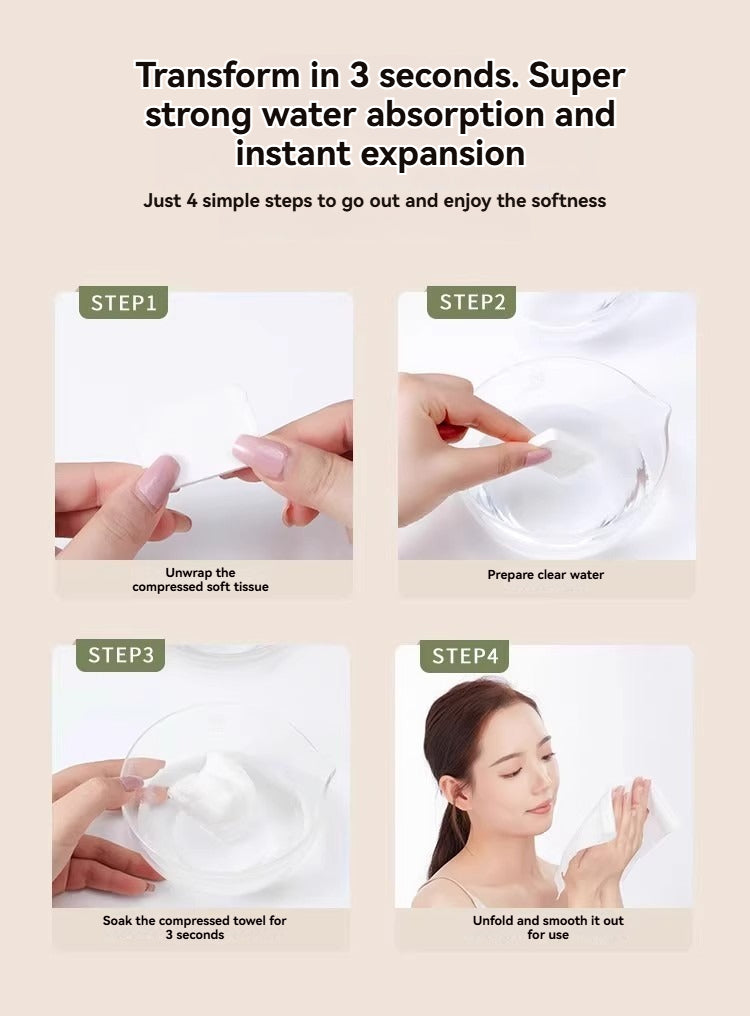 Transform in 3 seconds. Super strong water absorption and instant expansion

Just 4 simple steps to go out and enjoy the softness

STEP1

Unwrap the compressed soft tissue

STEP2

Prepare clear water

STEP3

Soak the compressed towel for 3 seconds

STEP4

Unfold and smooth it out for use