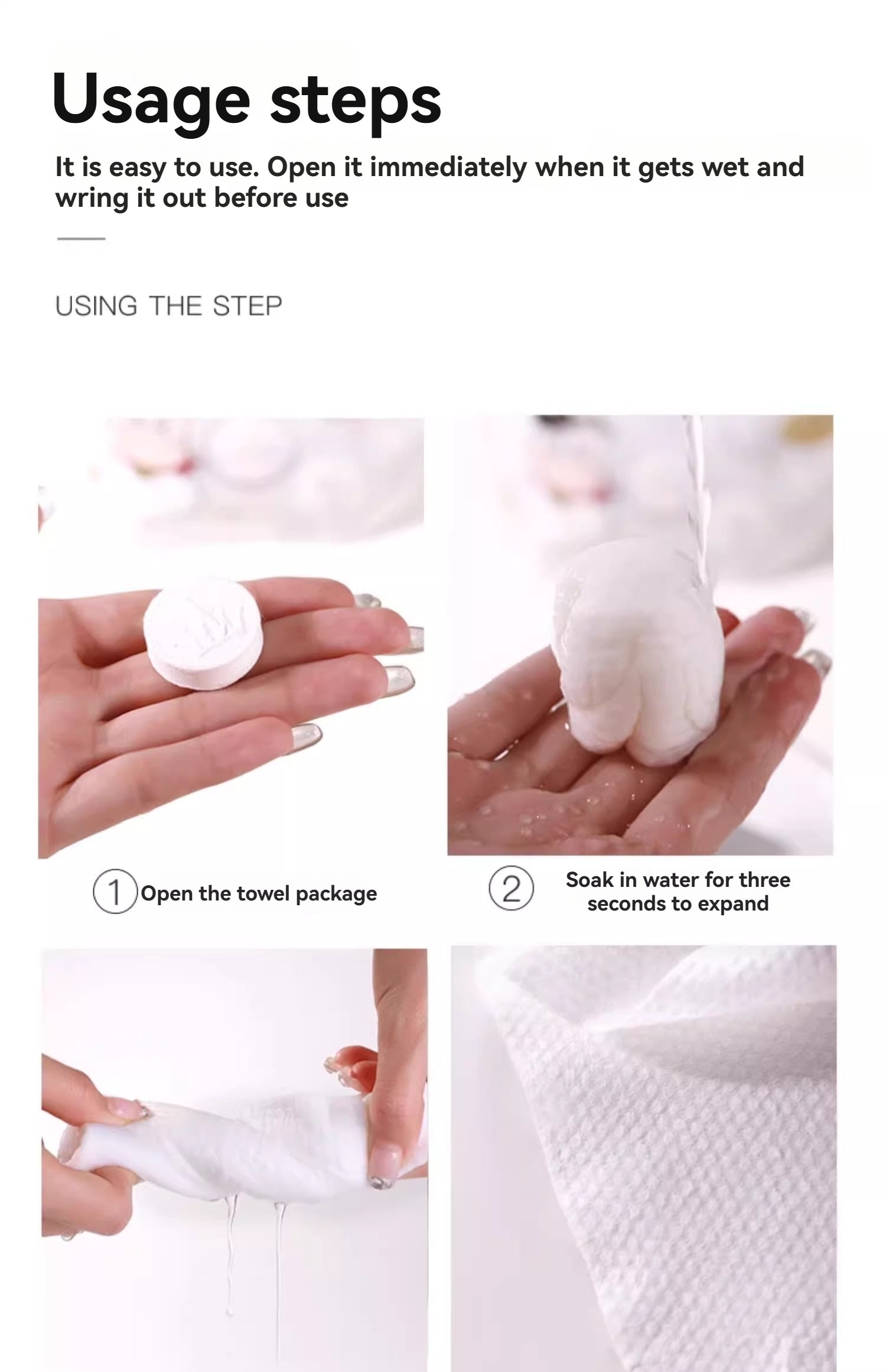 Usage steps

It is easy to use. Open it immediately when it gets wet and wring it out before use

USING THE STEP

1 Open the towel package

2 Soak in water for three seconds to expand