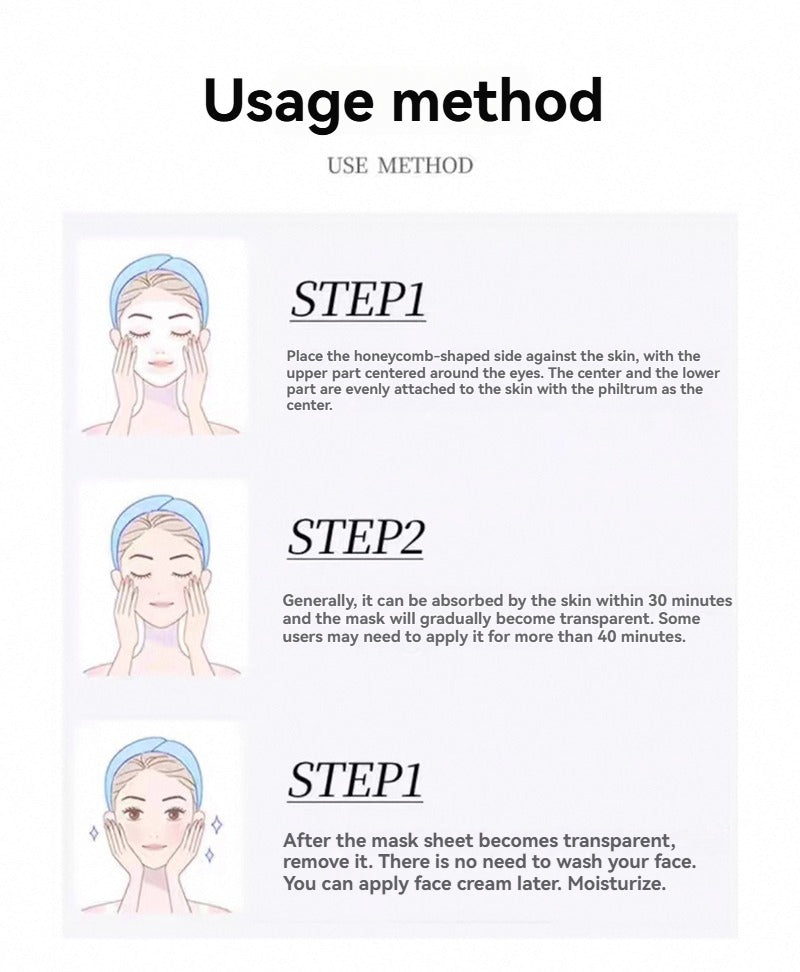 Usage method

USE METHOD

STEP1

Place the honeycomb-shaped side against the skin, with the upper part centered around the eyes. The center and the lower part are evenly attached to the skin with the philtrum as the center.

STEP2

Generally, it can be absorbed by the skin within 30 minutes and the mask will gradually become transparent. Some users may need to apply it for more than 40 minutes.

STEP1

After the mask sheet becomes transparent, remove it. There is no need to wash your face. You can apply face cream later. Moisturize.